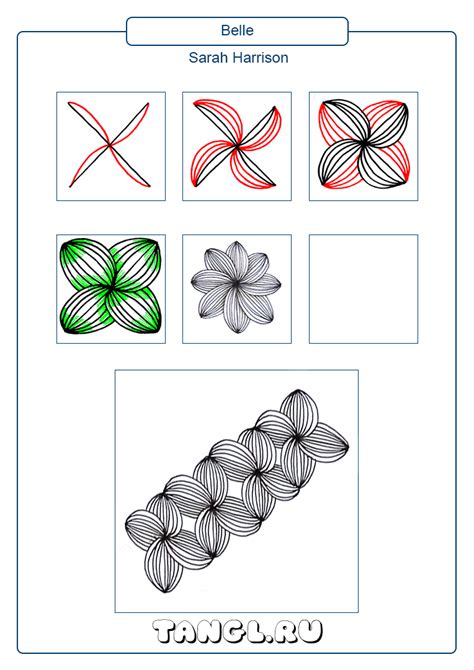 Belle

Sarah Harrison

TANGL.RU