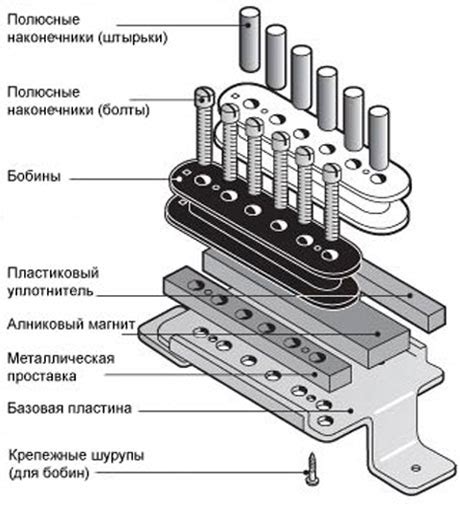 Полюсные наконечники (штырьки)

Полюсные наконечники (болты)

Бобины

Пластиковый уплотнитель

Алниковый магнит

Металлическая проставка

Базовая пластина

Крепежные шурупы (для бобин)