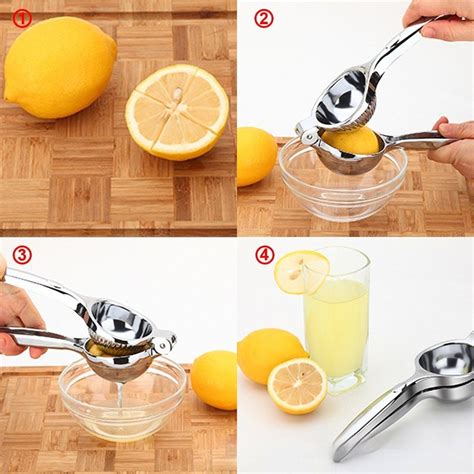 ①

②

③

④