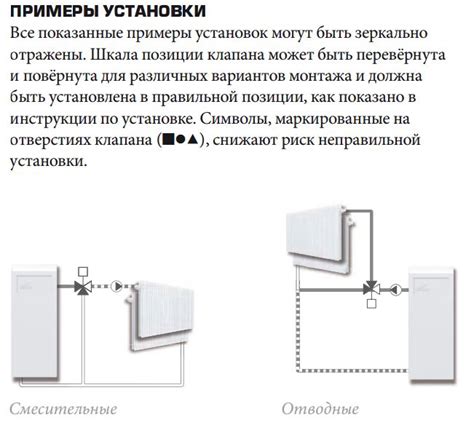 ПРИМЕРЫ УСТАНОВКИ

Все показанные примеры установок могут быть зеркально отражены. Шкала позиции клапана может быть перевёрнута и повёрнута для различных вариантов монтажа и должна быть установлена в правильной позиции, как показано в инструкции по установке. Символы, маркированные на отверстиях клапана (■●▲), снижают риск неправильной установки.

Смесительные

Отводные