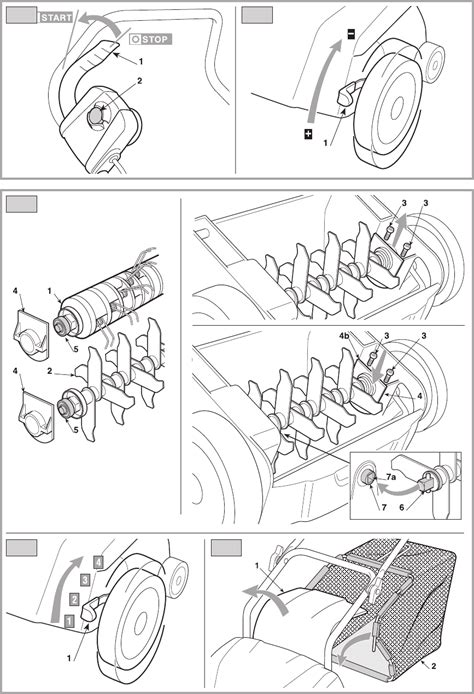 START
STOP
1
2

−
+
1

4
1
5
4
2
5

3
3

4b
3
3
4
7a
7
6

4
3
2
1
1

1
2