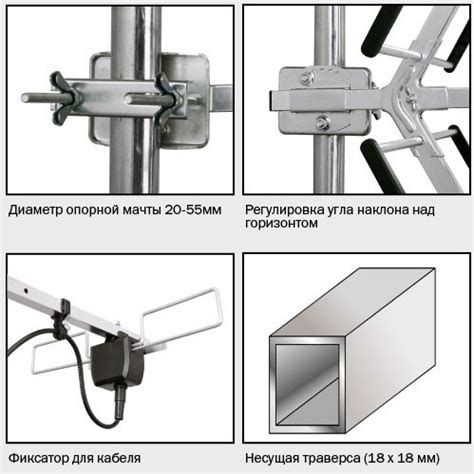 Диаметр опорной мачты 20-55мм

Регулировка угла наклона над горизонтом

Фиксатор для кабеля

Несущая траверса (18 х 18 мм)