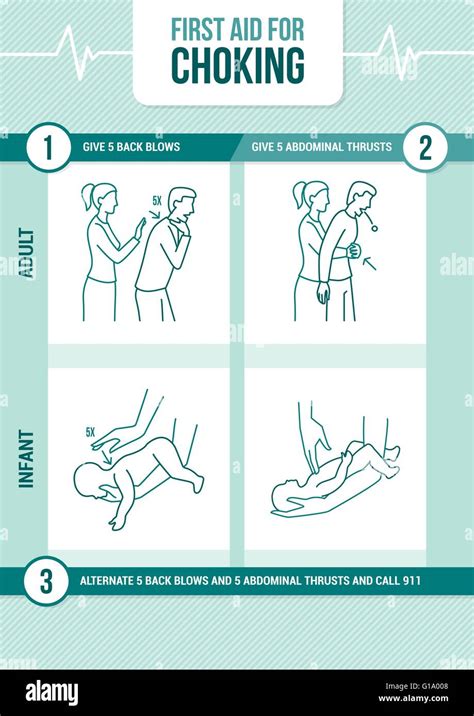 FIRST AID FOR
CHOKING

1 GIVE 5 BACK BLOWS

GIVE 5 ABDOMINAL THRUSTS 2

ADULT

5X

INFANT

5X

3 ALTERNATE 5 BACK BLOWS AND 5 ABDOMINAL THRUSTS AND CALL 911

alamy

G1A008
www.alamy.com