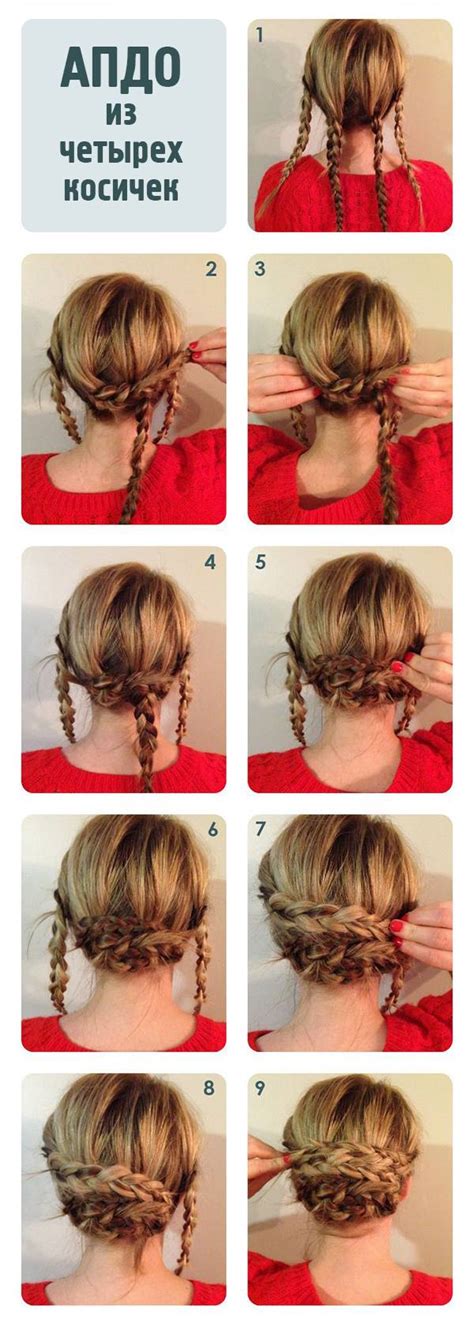 АПДО
из
четырех
косичек

1

2

3

4

5

6

7

8

9