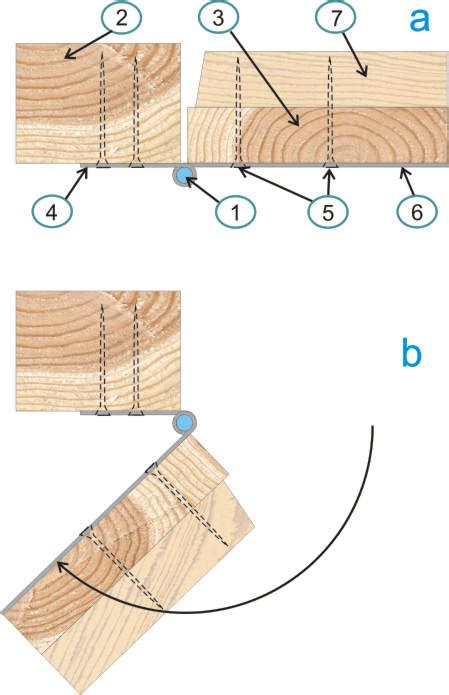 2
3
7
a
4
1
5
6
b