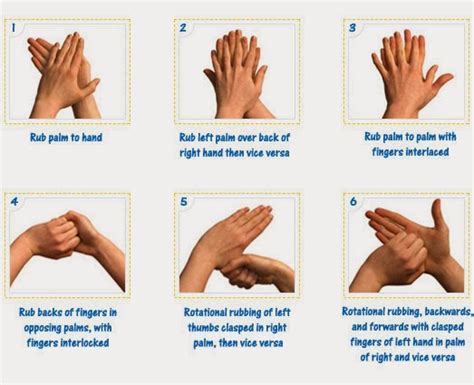 1

Rub palm to hand

2

Rub left palm over back of right hand then vice versa

3

Rub palm to palm with fingers interlaced

4

Rub backs of fingers in opposing palms, with fingers interlocked

5

Rotational rubbing of left thumbs clasped in right palm, then vice versa

6

Rotational rubbing, backwards, and forwards with clasped fingers of left hand in palm of right and vice versa