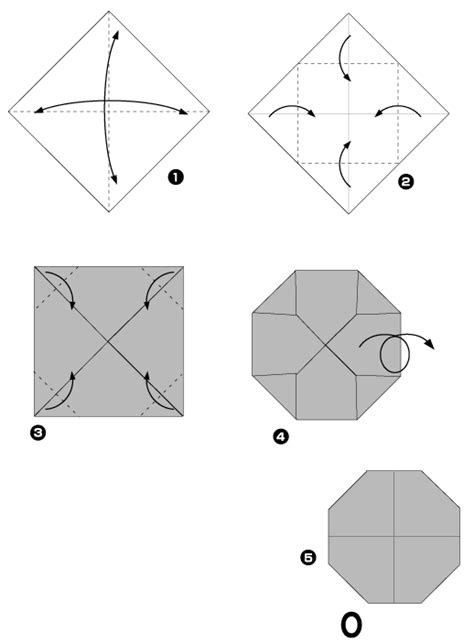 ❶

❷

❸

❹

❺

O