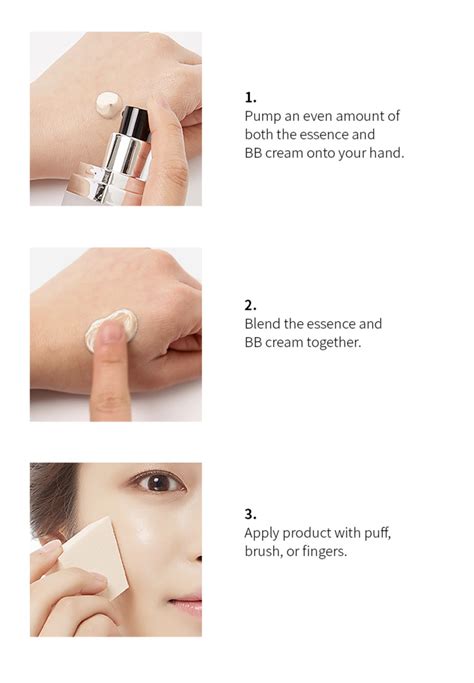 1.
Pump an even amount of both the essence and BB cream onto your hand.

2.
Blend the essence and BB cream together.

3.
Apply product with puff, brush, or fingers.