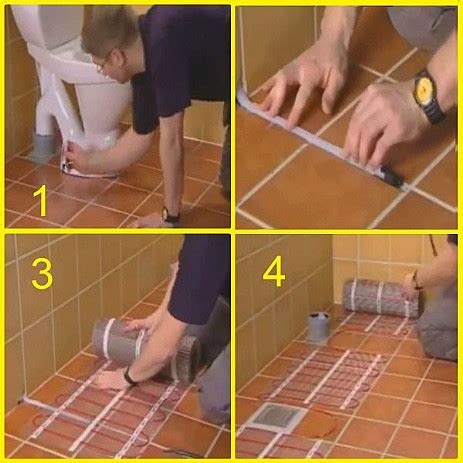 1

3

4