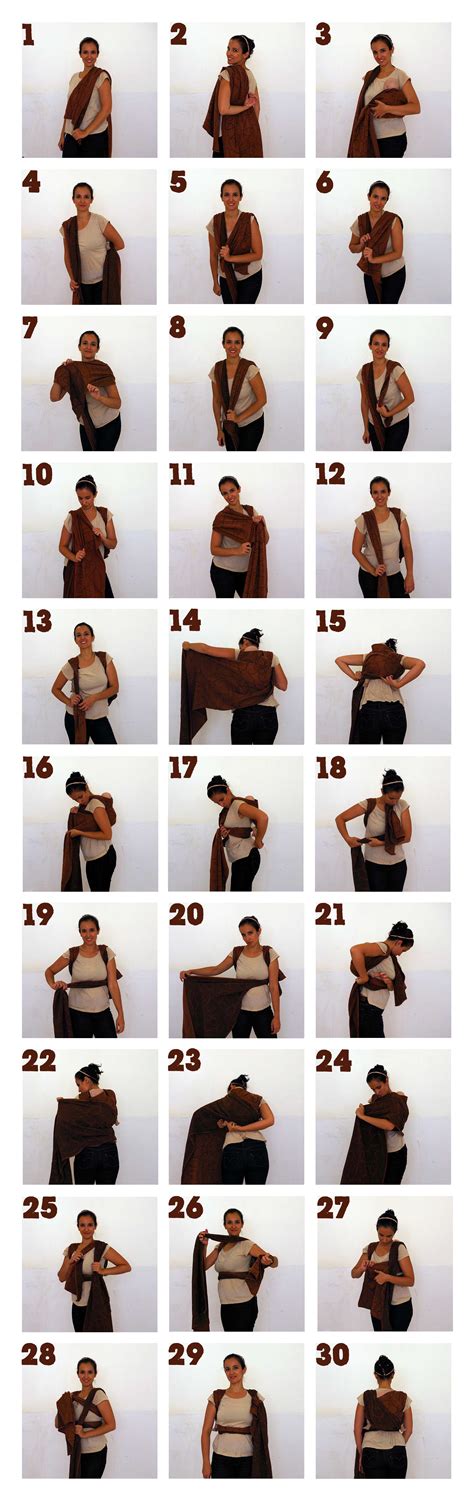 1 2 3
4 5 6
7 8 9
10 11 12
13 14 15
16 17 18
19 20 21
22 23 24
25 26 27
28 29 30