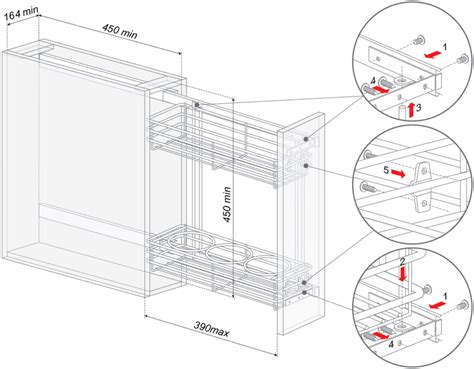 164 min
450 min
450 min
390max
1
4
3
5
2
1
4