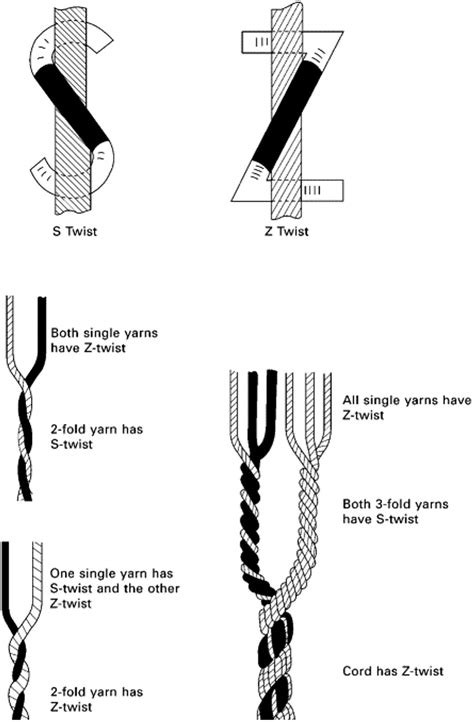 S Twist

Z Twist

Both single yarns have Z-twist

2-fold yarn has S-twist

One single yarn has S-twist and the other Z-twist

2-fold yarn has Z-twist

All single yarns have Z-twist

Both 3-fold yarns have S-twist

Cord has Z-twist