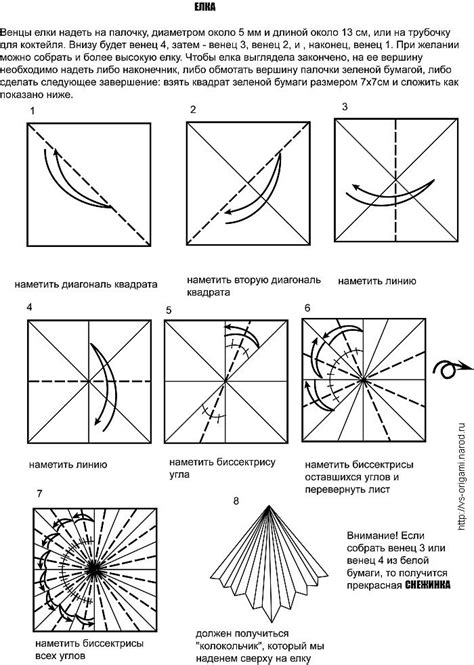 ЕЛКА

Венцы елки надеть на палочку, диаметром около 5 мм и длиной около 13 см, или на трубочку для коктейля. Внизу будет венец 4, затем - венец 3, венец 2, и , наконец, венец 1. При желании можно собрать и более высокую елку. Чтобы елка выглядела закончено, на ее вершину необходимо надеть либо наконечник, либо обмотать вершину палочки зеленой бумагой, либо сделать следующее завершение: взять квадрат зеленой бумаги размером 7х7см и сложить как показано ниже.

1

наметить диагональ квадрата

2

наметить вторую диагональ квадрата

3

наметить линию

4

наметить линию

5

наметить биссектрису угла

6

наметить биссектрисы оставшихся углов и перевернуть лист

7

наметить биссектрисы всех углов

8

должен получиться "колокольчик", который мы наденем сверху на елку

Внимание! Если собрать венец 3 или венец 4 из белой бумаги, то получится прекрасная СНЕЖИНКА

http://vs-origami.narod.ru