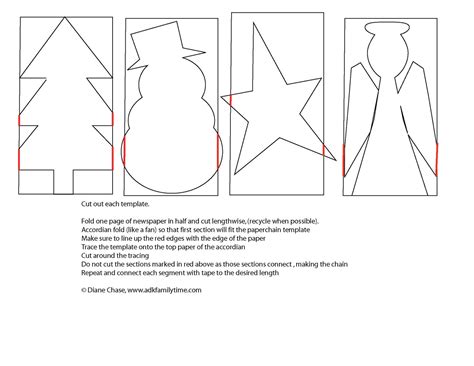 Cut out each template.

Fold one page of newspaper in half and cut lengthwise, (recycle when possible).
Accordian fold (like a fan) so that first section will fit the paperchain template
Make sure to line up the red edges with the edge of the paper
Trace the template onto the top paper of the accordian
Cut around the tracing
Do not cut the sections marked in red above as those sections connect , making the chain
Repeat and connect each segment with tape to the desired length

© Diane Chase, www.adkfamilytime.com