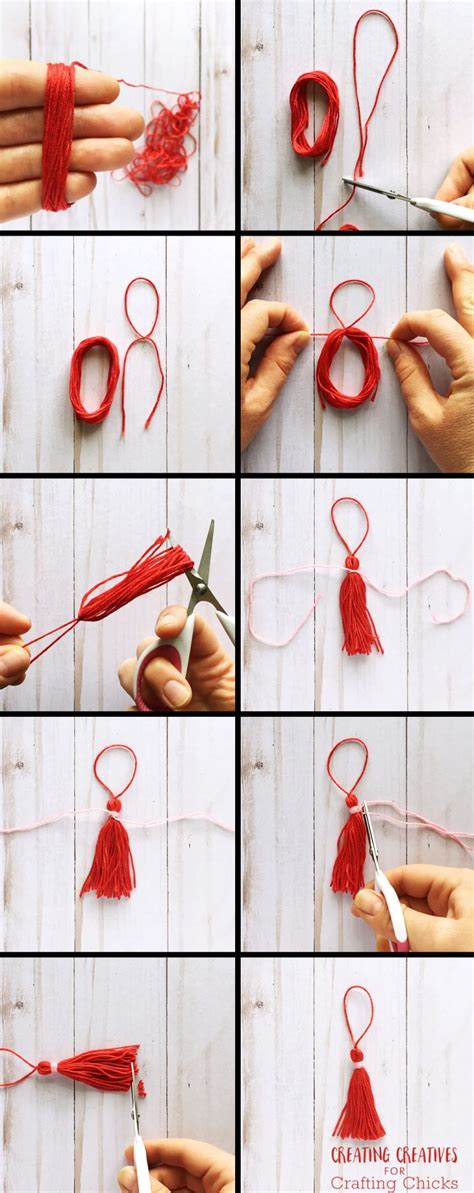 CREATING CREATIVES FOR Crafting Chicks